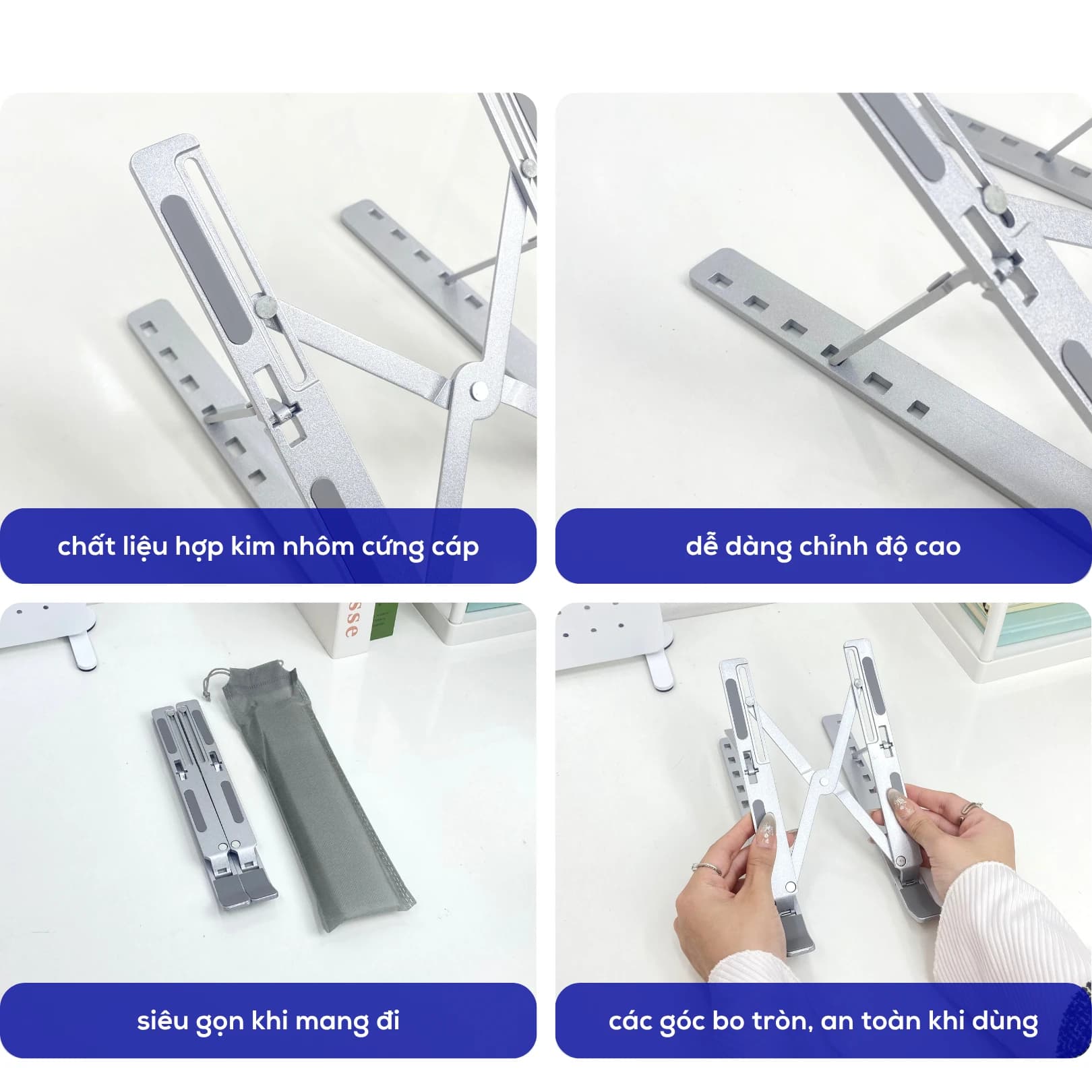 chất liệu hợp kim nhôm cứng cáp

dễ dàng chỉnh độ cao

sse

siêu gọn khi mang đi

các góc bo tròn, an toàn khi dùng