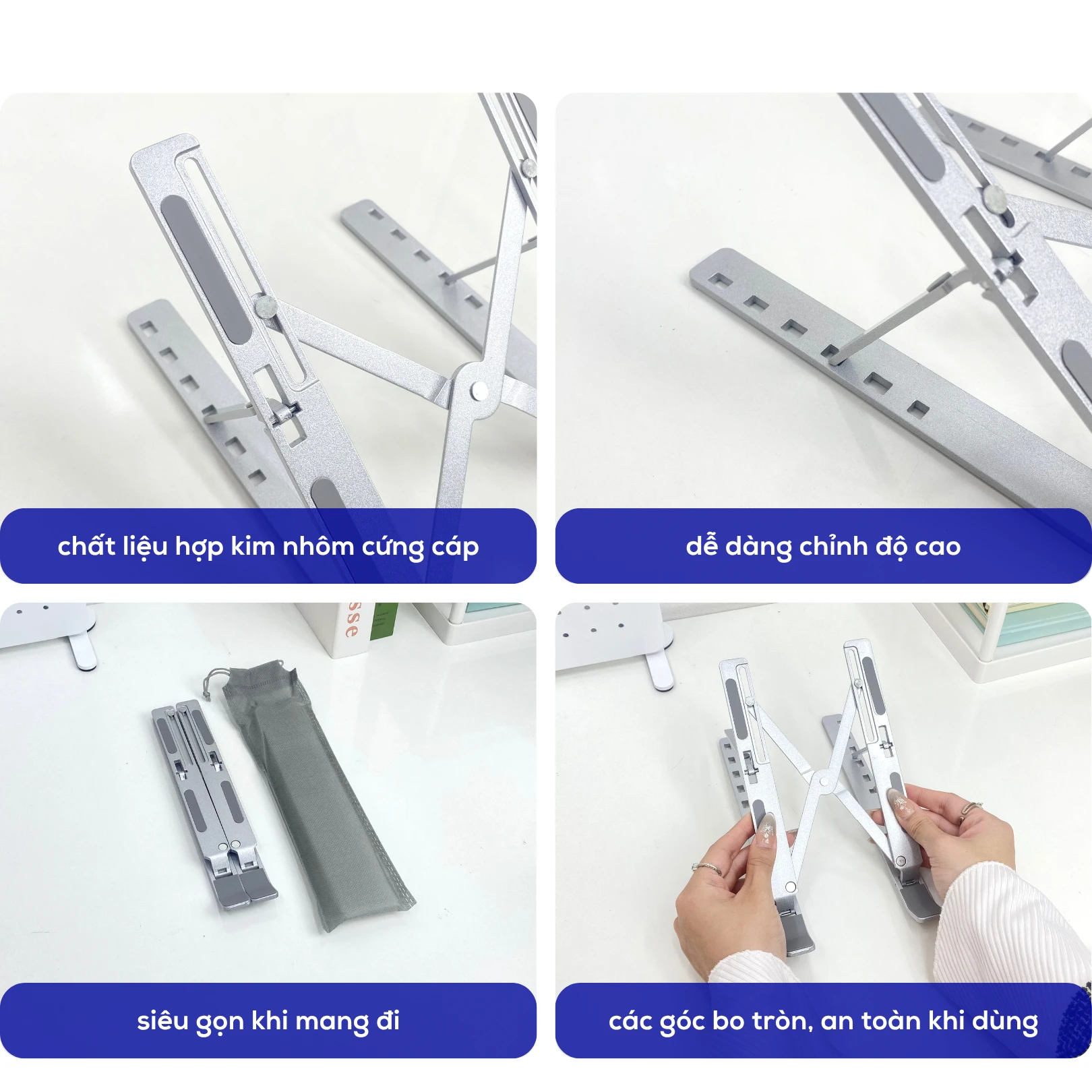 chất liệu hợp kim nhôm cứng cáp

dễ dàng chỉnh độ cao

sse

siêu gọn khi mang đi

các góc bo tròn, an toàn khi dùng